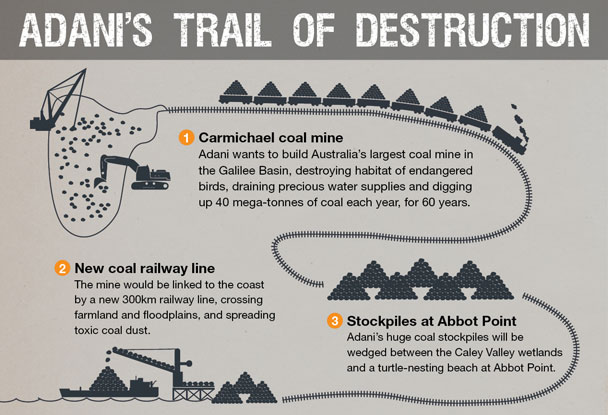 ADANI'S TRAIL OF DESTRUCTION

1 Carmichael coal mine
Adani wants to build Australia's largest coal mine in the Galilee Basin, destroying habitat of endangered birds, draining precious water supplies and digging up 40 mega-tonnes of coal each year, for 60 years.

2 New coal railway line
The mine would be linked to the coast by a new 300km railway line, crossing farmland and floodplains, and spreading toxic coal dust.

3 Stockpiles at Abbot Point
Adani's huge coal stockpiles will be wedged between the Caley Valley wetlands and a turtle-nesting beach at Abbot Point.